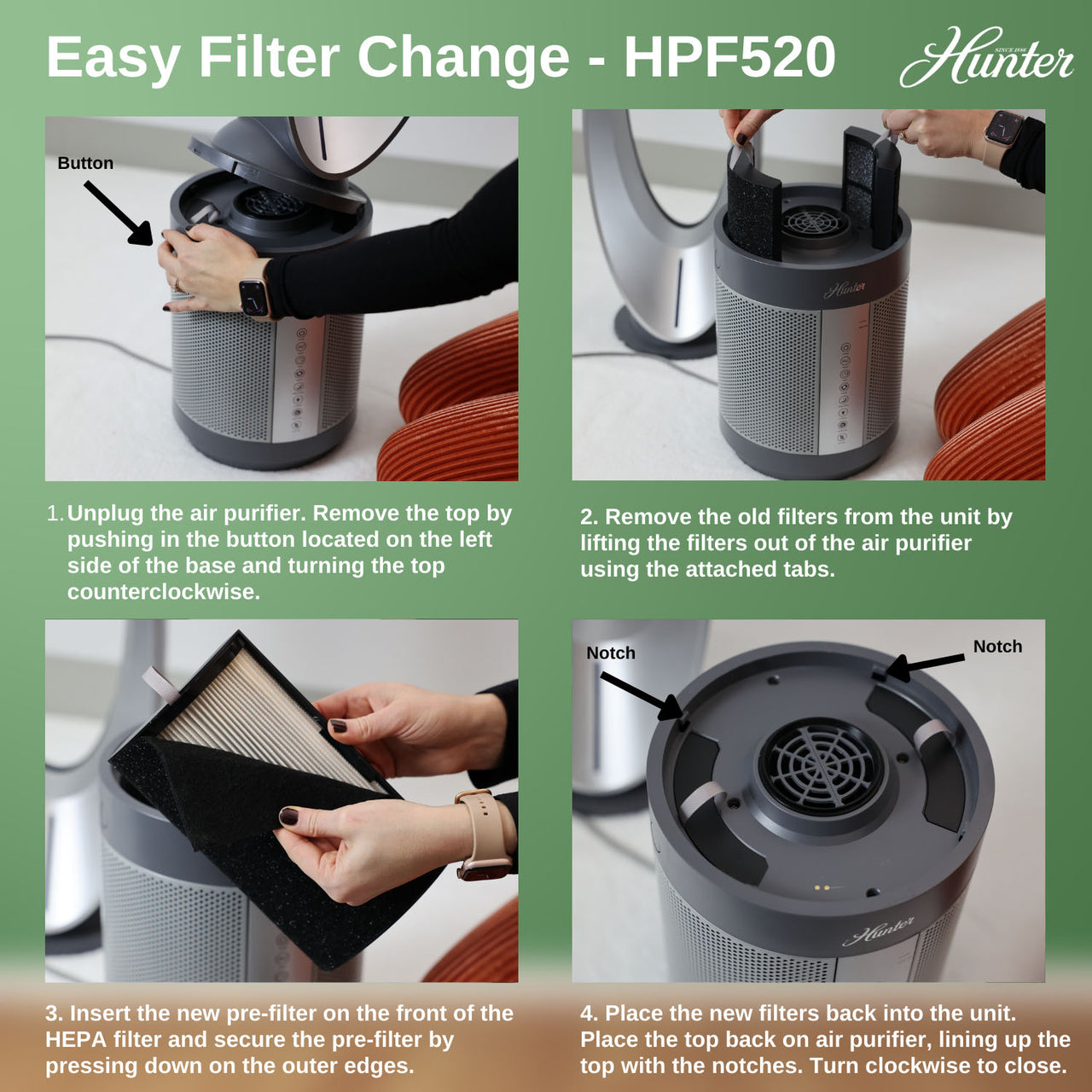 Easy Filter Change - HPF520

SINCE 1886 Hunter

Button

Hunter

1. Unplug the air purifier. Remove the top by pushing in the button located on the left side of the base and turning the top counterclockwise.

2. Remove the old filters from the unit by lifting the filters out of the air purifier using the attached tabs.

Notch

Notch

Hunter

3. Insert the new pre-filter on the front of the HEPA filter and secure the pre-filter by pressing down on the outer edges.

4. Place the new filters back into the unit. Place the top back on air purifier, lining up the top with the notches. Turn clockwise to close.