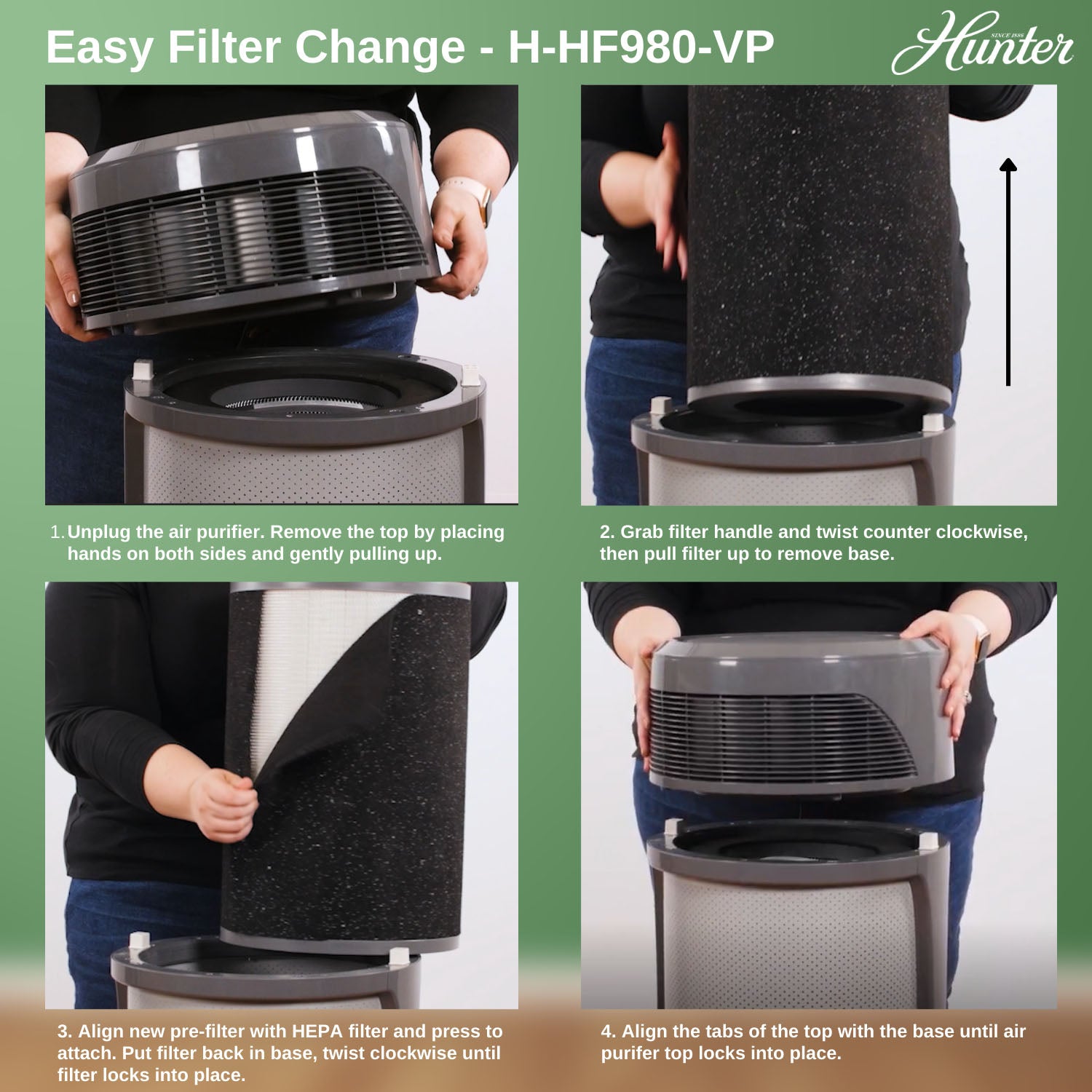 Easy Filter Change - H-HF980-VP

SINCE 1886
Hunter

1. Unplug the air purifier. Remove the top by placing hands on both sides and gently pulling up.

2. Grab filter handle and twist counter clockwise, then pull filter up to remove base.

3. Align new pre-filter with HEPA filter and press to attach. Put filter back in base, twist clockwise until filter locks into place.

4. Align the tabs of the top with the base until air purifer top locks into place.