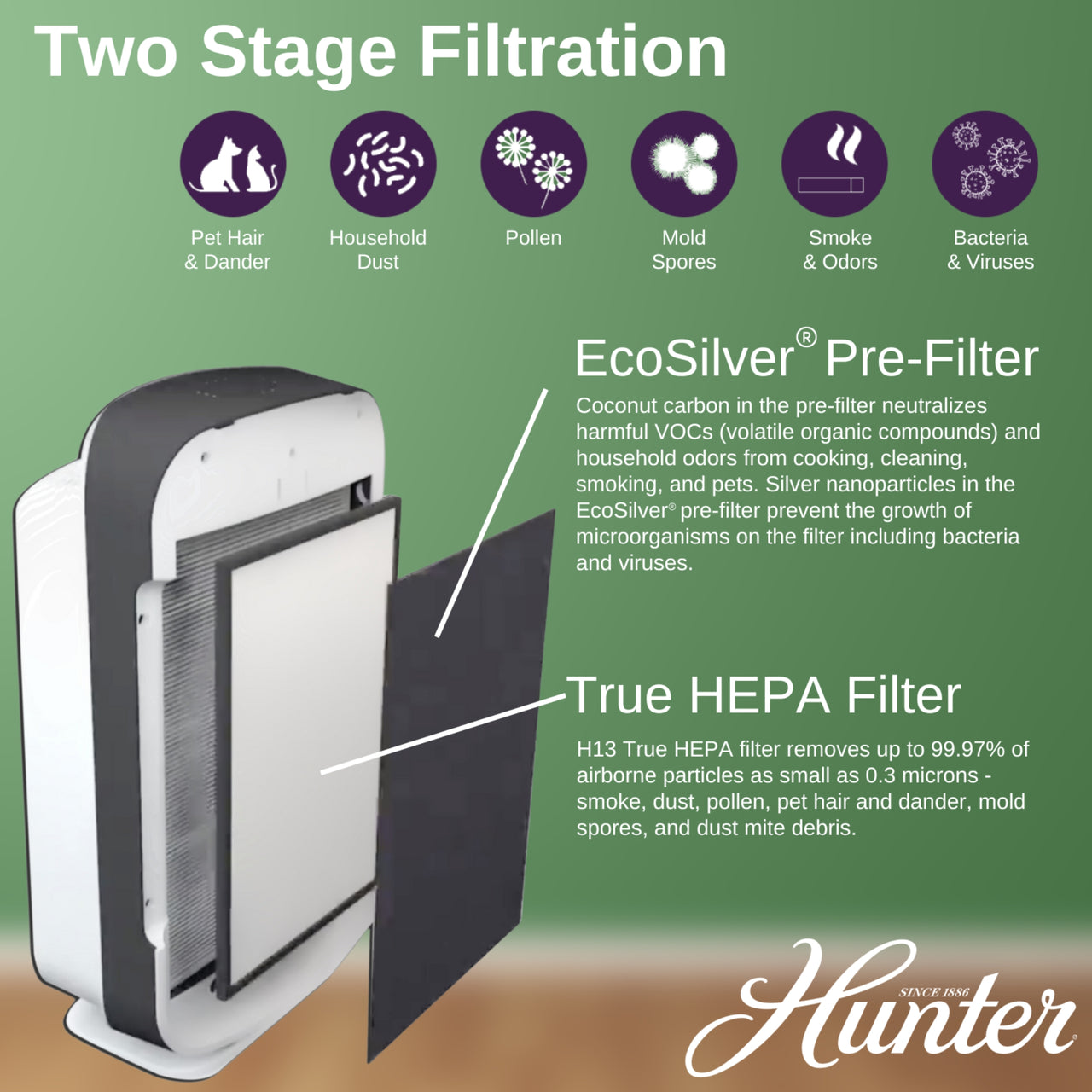 Two Stage Filtration

Pet Hair & Dander

Household Dust

Pollen

Mold Spores

Smoke & Odors

Bacteria & Viruses

EcoSilver® Pre-Filter

Coconut carbon in the pre-filter neutralizes harmful VOCs (volatile organic compounds) and household odors from cooking, cleaning, smoking, and pets. Silver nanoparticles in the EcoSilver® pre-filter prevent the growth of microorganisms on the filter including bacteria and viruses.

True HEPA Filter

H13 True HEPA filter removes up to 99.97% of airborne particles as small as 0.3 microns - smoke, dust, pollen, pet hair and dander, mold spores, and dust mite debris.

SINCE 1886
Hunter®