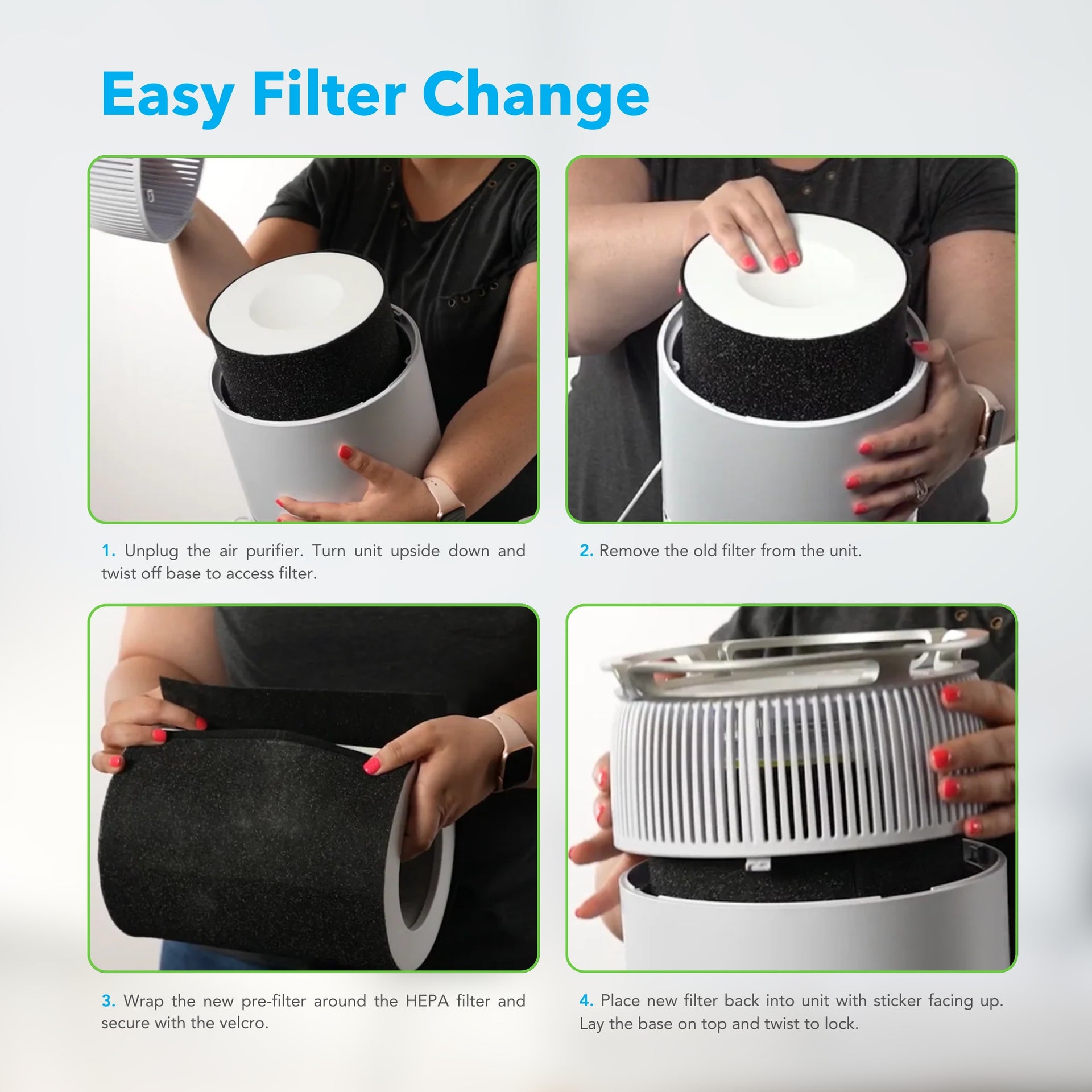 Easy Filter Change

1. Unplug the air purifier. Turn unit upside down and twist off base to access filter.

2. Remove the old filter from the unit.

3. Wrap the new pre-filter around the HEPA filter and secure with the velcro.

4. Place new filter back into unit with sticker facing up. Lay the base on top and twist to lock.