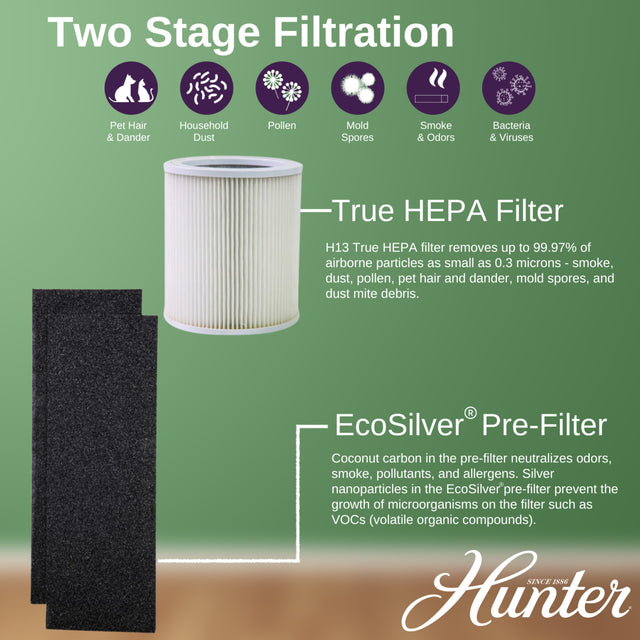 Two Stage Filtration

Pet Hair & Dander

Household Dust

Pollen

Mold Spores

Smoke & Odors

Bacteria & Viruses

True HEPA Filter

H13 True HEPA filter removes up to 99.97% of airborne particles as small as 0.3 microns - smoke, dust, pollen, pet hair and dander, mold spores, and dust mite debris.

EcoSilver® Pre-Filter

Coconut carbon in the pre-filter neutralizes odors, smoke, pollutants, and allergens. Silver nanoparticles in the EcoSilver® pre-filter prevent the growth of microorganisms on the filter such as VOCs (volatile organic compounds).

SINCE 1886
Hunter