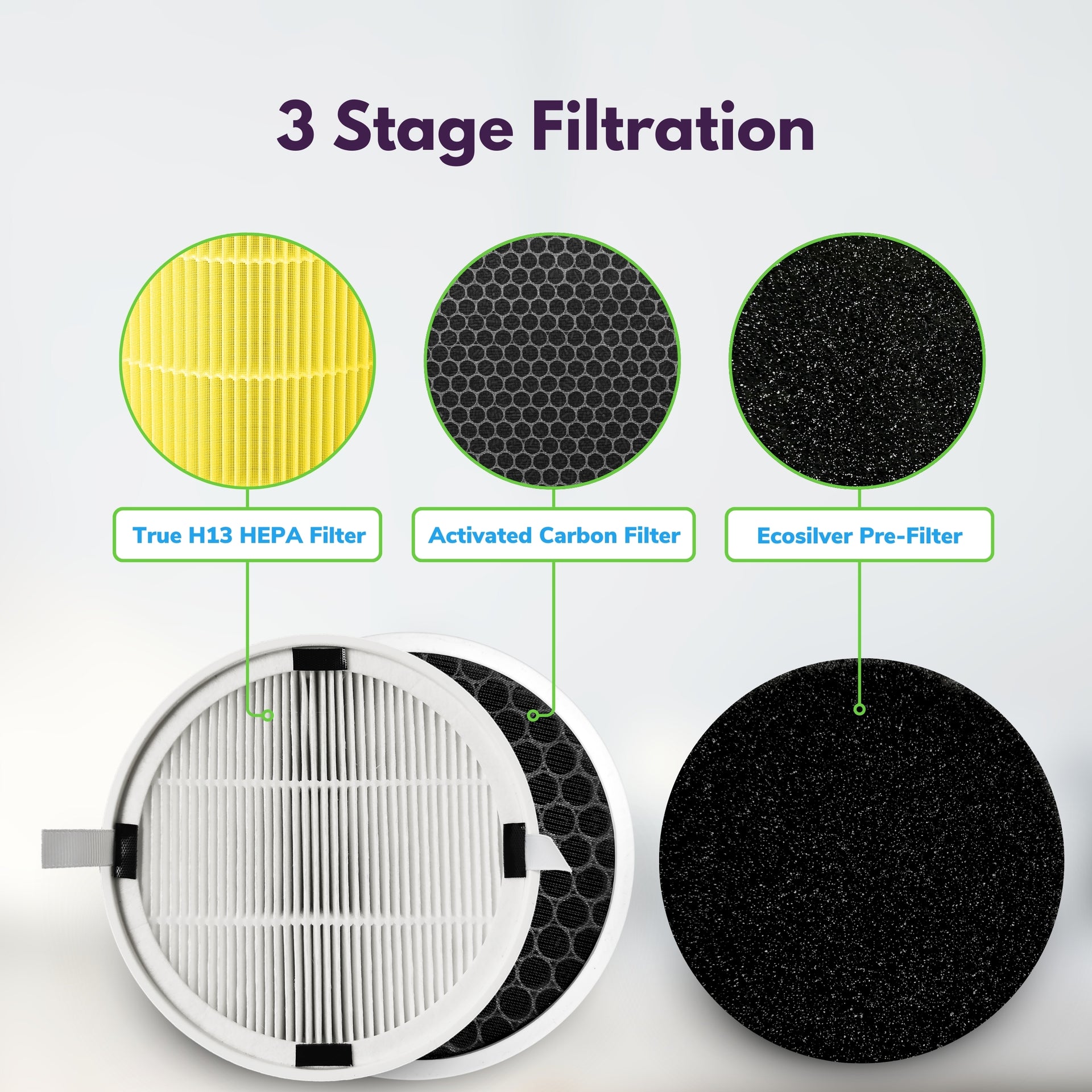 3 Stage Filtration

True H13 HEPA Filter

Activated Carbon Filter

Ecosilver Pre-Filter