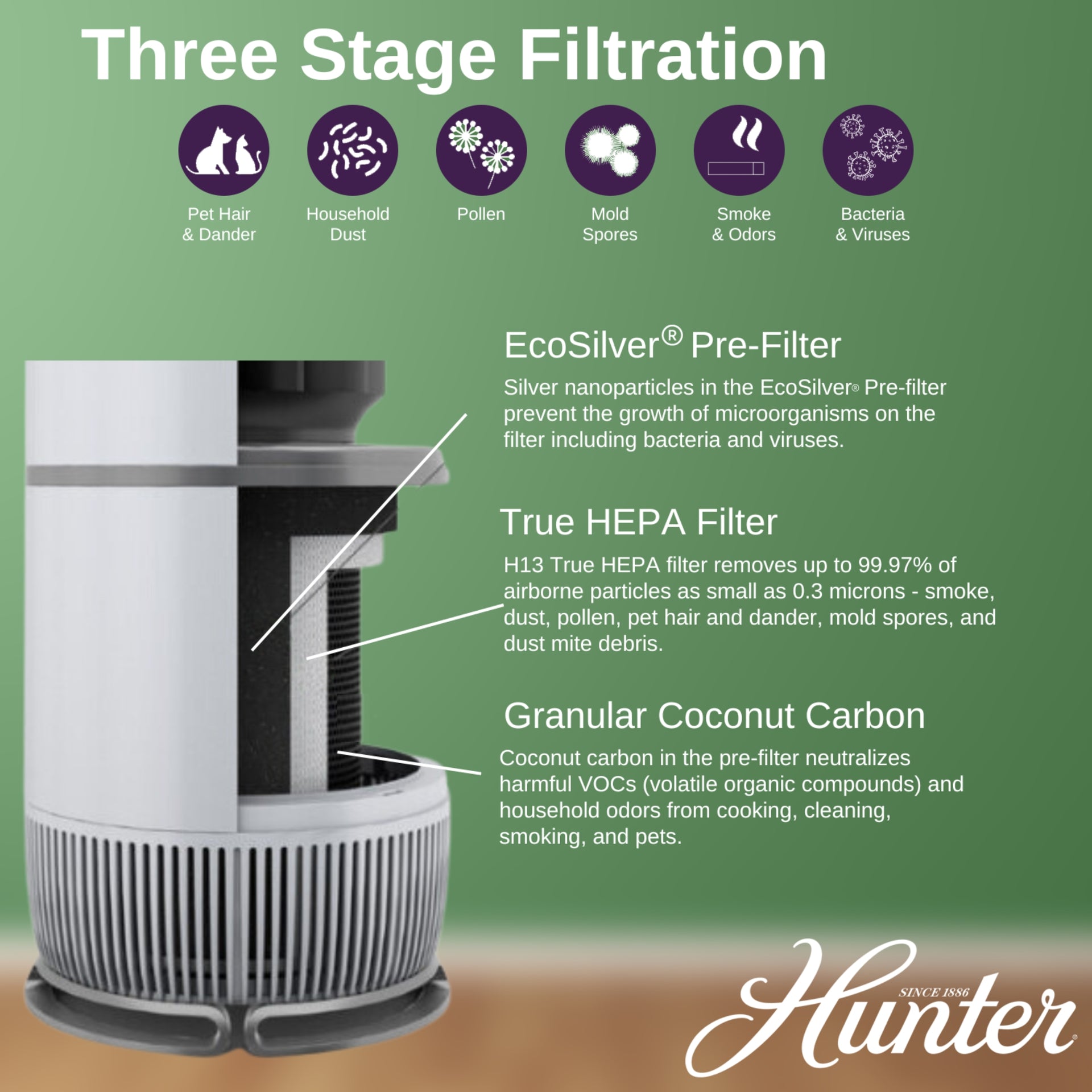 Three Stage Filtration

Pet Hair & Dander

Household Dust

Pollen

Mold Spores

Smoke & Odors

Bacteria & Viruses

EcoSilver® Pre-Filter

Silver nanoparticles in the EcoSilver® Pre-filter prevent the growth of microorganisms on the filter including bacteria and viruses.

True HEPA Filter

H13 True HEPA filter removes up to 99.97% of airborne particles as small as 0.3 microns - smoke, dust, pollen, pet hair and dander, mold spores, and dust mite debris.

Granular Coconut Carbon

Coconut carbon in the pre-filter neutralizes harmful VOCs (volatile organic compounds) and household odors from cooking, cleaning, smoking, and pets.

SINCE 1886
Hunter®