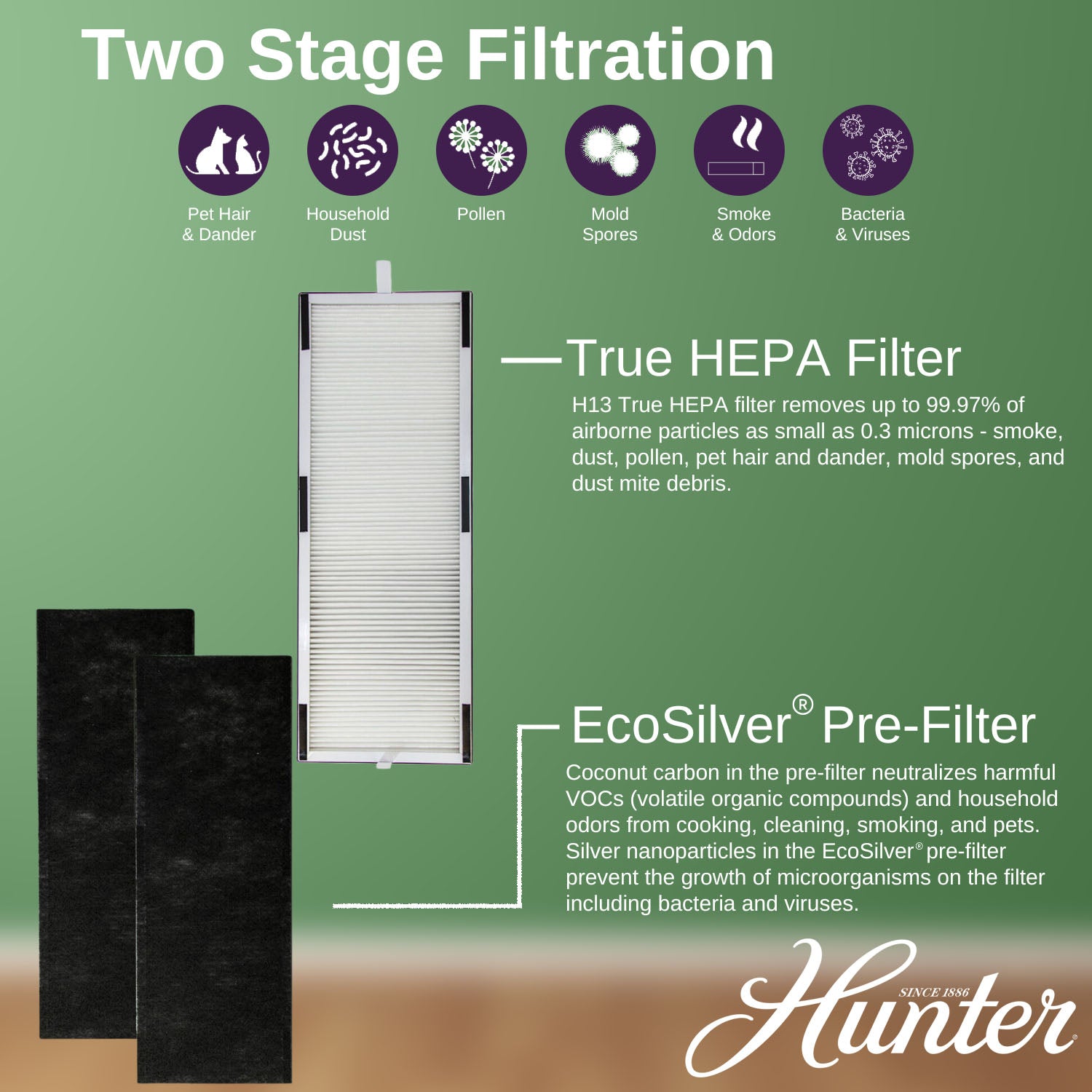 Two Stage Filtration

Pet Hair & Dander

Household Dust

Pollen

Mold Spores

Smoke & Odors

Bacteria & Viruses

True HEPA Filter

H13 True HEPA filter removes up to 99.97% of airborne particles as small as 0.3 microns - smoke, dust, pollen, pet hair and dander, mold spores, and dust mite debris.

EcoSilver® Pre-Filter

Coconut carbon in the pre-filter neutralizes harmful VOCs (volatile organic compounds) and household odors from cooking, cleaning, smoking, and pets. Silver nanoparticles in the EcoSilver® pre-filter prevent the growth of microorganisms on the filter including bacteria and viruses.

SINCE 1886
Hunter®