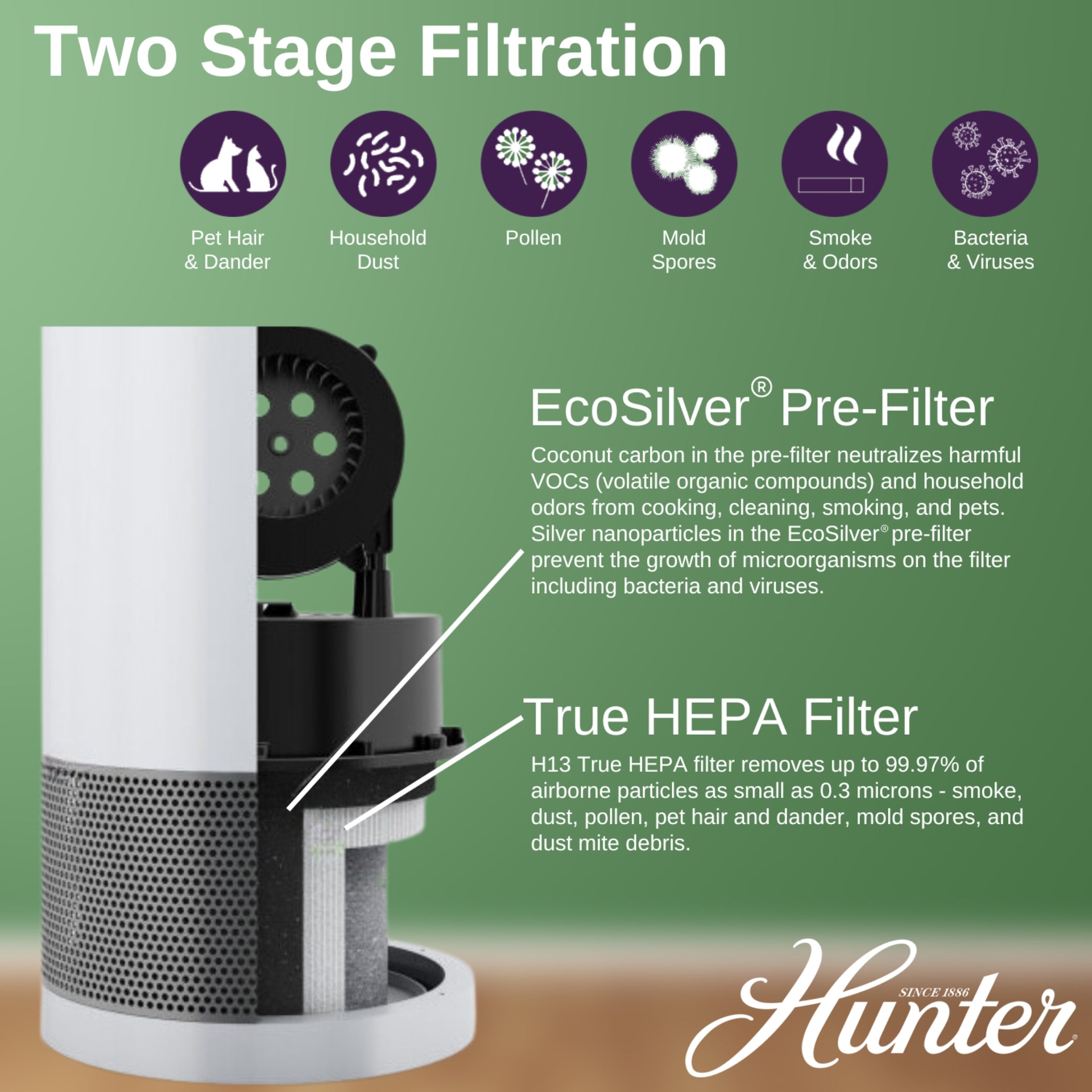 Two Stage Filtration

Pet Hair & Dander

Household Dust

Pollen

Mold Spores

Smoke & Odors

Bacteria & Viruses

EcoSilver® Pre-Filter

Coconut carbon in the pre-filter neutralizes harmful VOCs (volatile organic compounds) and household odors from cooking, cleaning, smoking, and pets. Silver nanoparticles in the EcoSilver® pre-filter prevent the growth of microorganisms on the filter including bacteria and viruses.

True HEPA Filter

H13 True HEPA filter removes up to 99.97% of airborne particles as small as 0.3 microns - smoke, dust, pollen, pet hair and dander, mold spores, and dust mite debris.

SINCE 1886
Hunter®