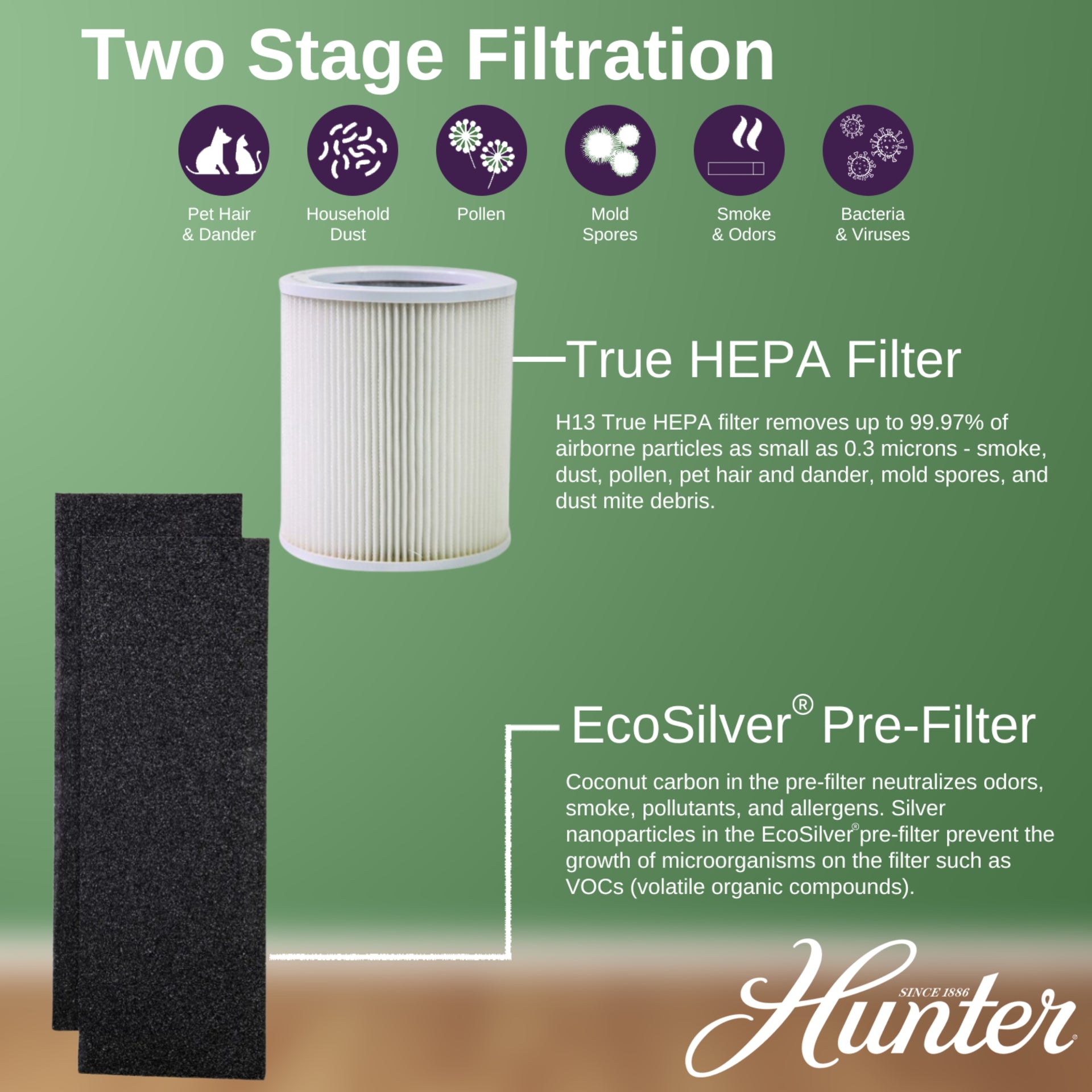 Two Stage Filtration

Pet Hair & Dander

Household Dust

Pollen

Mold Spores

Smoke & Odors

Bacteria & Viruses

True HEPA Filter

H13 True HEPA filter removes up to 99.97% of airborne particles as small as 0.3 microns - smoke, dust, pollen, pet hair and dander, mold spores, and dust mite debris.

EcoSilver® Pre-Filter

Coconut carbon in the pre-filter neutralizes odors, smoke, pollutants, and allergens. Silver nanoparticles in the EcoSilver® pre-filter prevent the growth of microorganisms on the filter such as VOCs (volatile organic compounds).

SINCE 1886
Hunter®