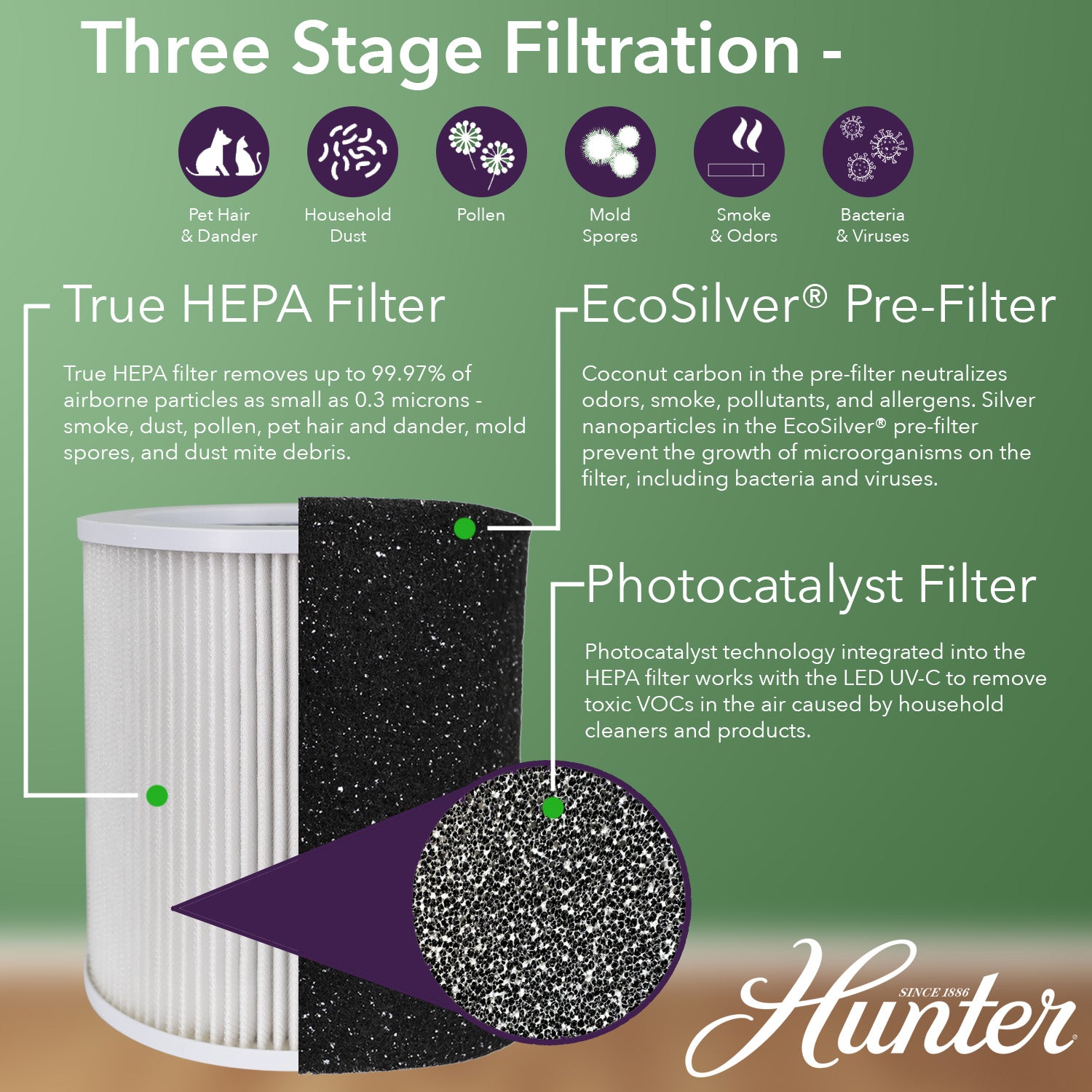 Three Stage Filtration -

Pet Hair & Dander

Household Dust

Pollen

Mold Spores

Smoke & Odors

Bacteria & Viruses

True HEPA Filter

True HEPA filter removes up to 99.97% of airborne particles as small as 0.3 microns - smoke, dust, pollen, pet hair and dander, mold spores, and dust mite debris.

EcoSilver® Pre-Filter

Coconut carbon in the pre-filter neutralizes odors, smoke, pollutants, and allergens. Silver nanoparticles in the EcoSilver® pre-filter prevent the growth of microorganisms on the filter, including bacteria and viruses.

Photocatalyst Filter

Photocatalyst technology integrated into the HEPA filter works with the LED UV-C to remove toxic VOCs in the air caused by household cleaners and products.

SINCE 1886
Hunter®